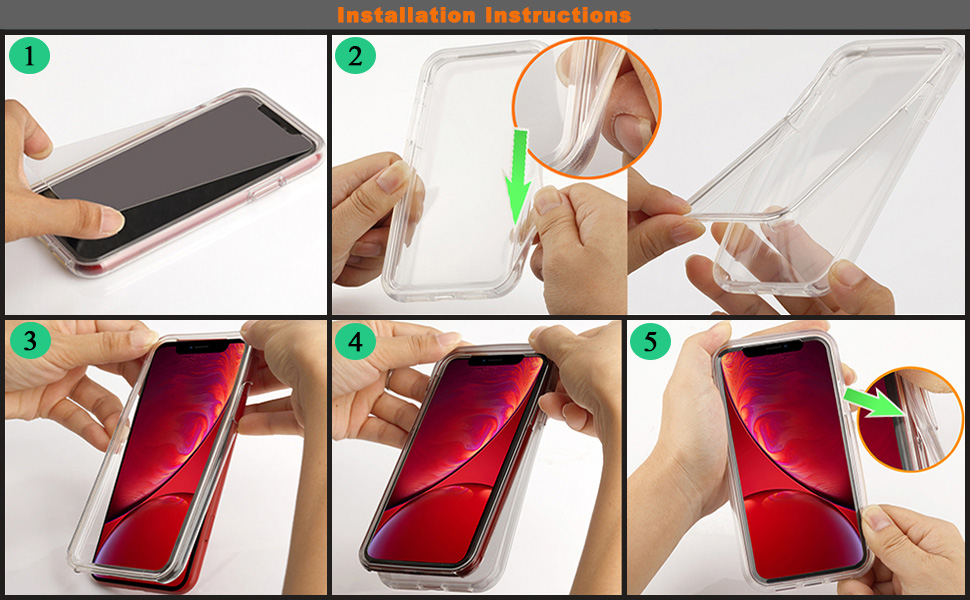 Installation Instructions

1

2

3

4

5